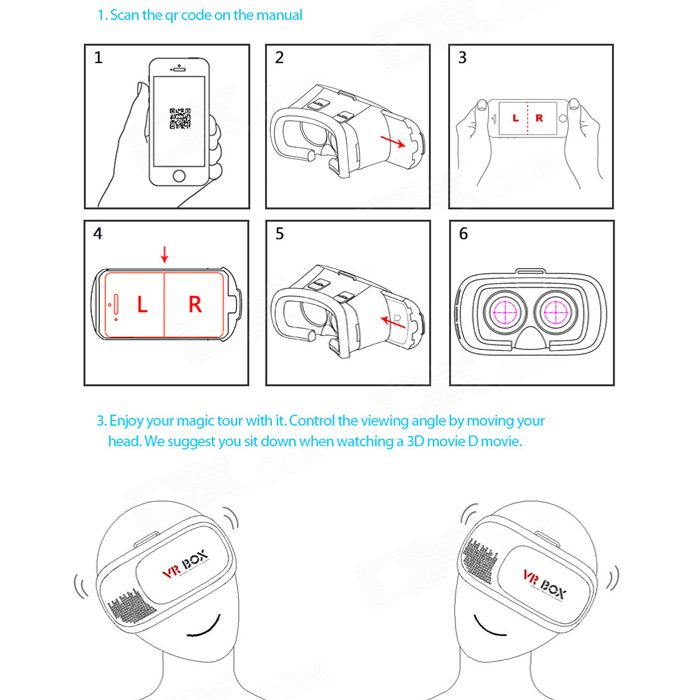 1. Scan the qr code on the manual

1

2

3

L R

4

L R

5

6

3. Enjoy your magic tour with it. Control the viewing angle by moving your head. We suggest you sit down when watching a 3D movie D movie.

VR BOX

VR BOX